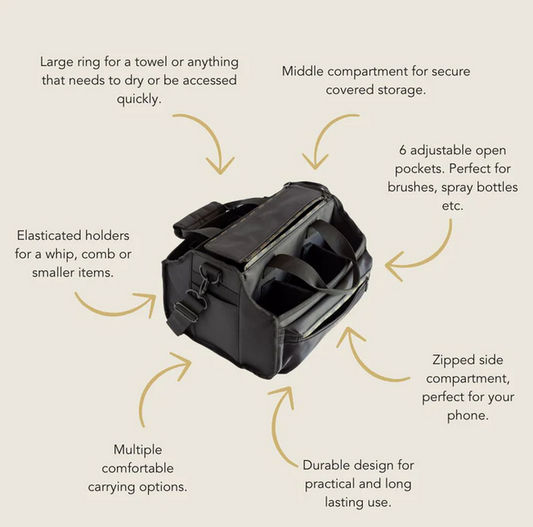 Large ring for a towel or anything that needs to dry or be accessed quickly.

Middle compartment for secure covered storage.

6 adjustable open pockets. Perfect for brushes, spray bottles etc.

Elasticated holders for a whip, comb or smaller items.

Zipped side compartment, perfect for your phone.

Multiple comfortable carrying options.

Durable design for practical and long lasting use.