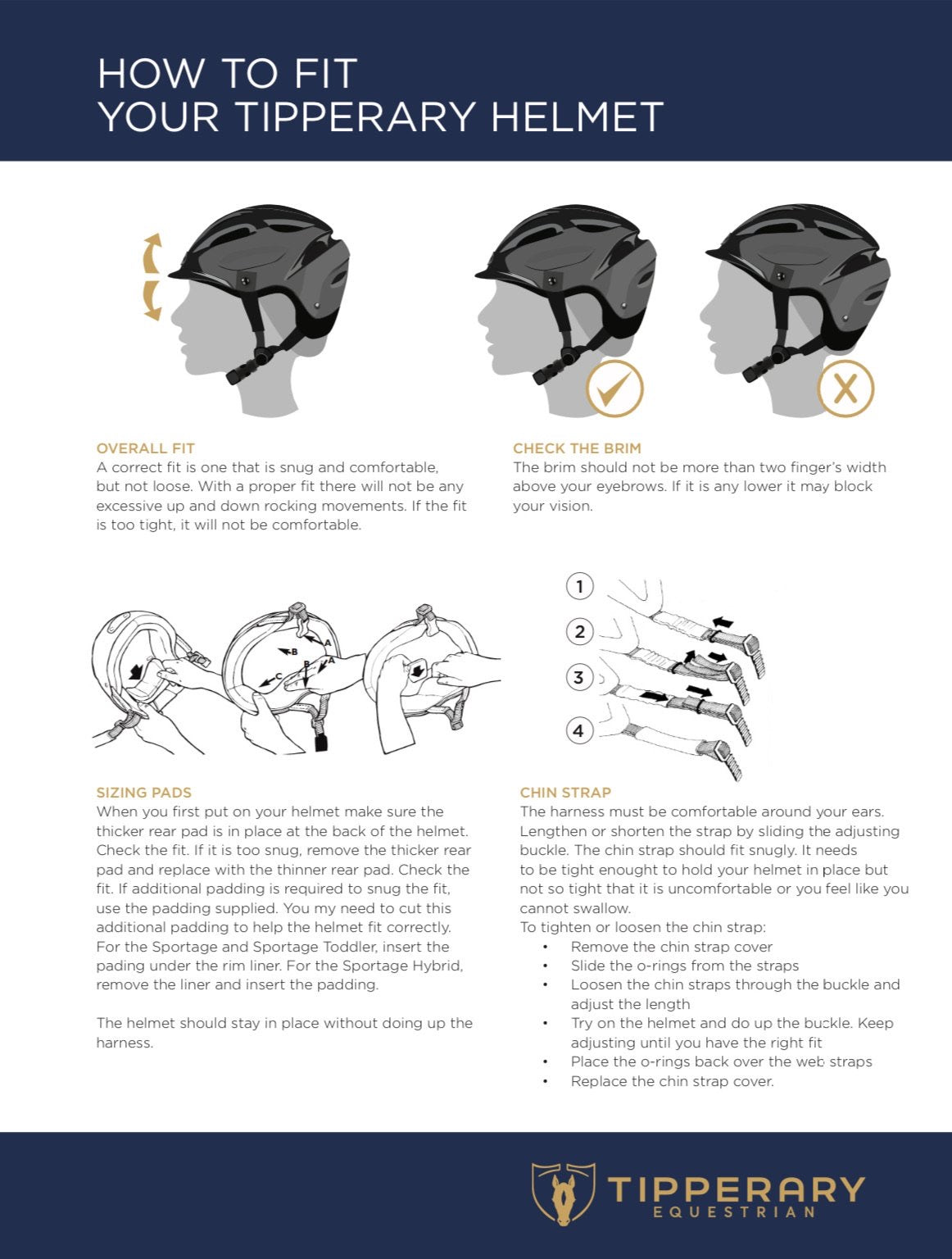 HOW TO FIT
YOUR TIPPERARY HELMET

OVERALL FIT
A correct fit is one that is snug and comfortable, but not loose. With a proper fit there will not be any excessive up and down rocking movements. If the fit is too tight, it will not be comfortable.

CHECK THE BRIM
The brim should not be more than two finger's width above your eyebrows. If it is any lower it may block your vision.

A
B
B
A
C

1
2
3
4

SIZING PADS
When you first put on your helmet make sure the thicker rear pad is in place at the back of the helmet. Check the fit. If it is too snug, remove the thicker rear pad and replace with the thinner rear pad. Check the fit. If additional padding is required to snug the fit, use the padding supplied. You my need to cut this additional padding to help the helmet fit correctly. For the Sportage and Sportage Toddler, insert the pading under the rim liner. For the Sportage Hybrid, remove the liner and insert the padding.

The helmet should stay in place without doing up the harness.

CHIN STRAP
The harness must be comfortable around your ears. Lengthen or shorten the strap by sliding the adjusting buckle. The chin strap should fit snugly. It needs to be tight enought to hold your helmet in place but not so tight that it is uncomfortable or you feel like you cannot swallow.
To tighten or loosen the chin strap:
• Remove the chin strap cover
• Slide the o-rings from the straps
• Loosen the chin straps through the buckle and adjust the length
• Try on the helmet and do up the buckle. Keep adjusting until you have the right fit
• Place the o-rings back over the web straps
• Replace the chin strap cover.

TIPPERARY
EQUESTRIAN